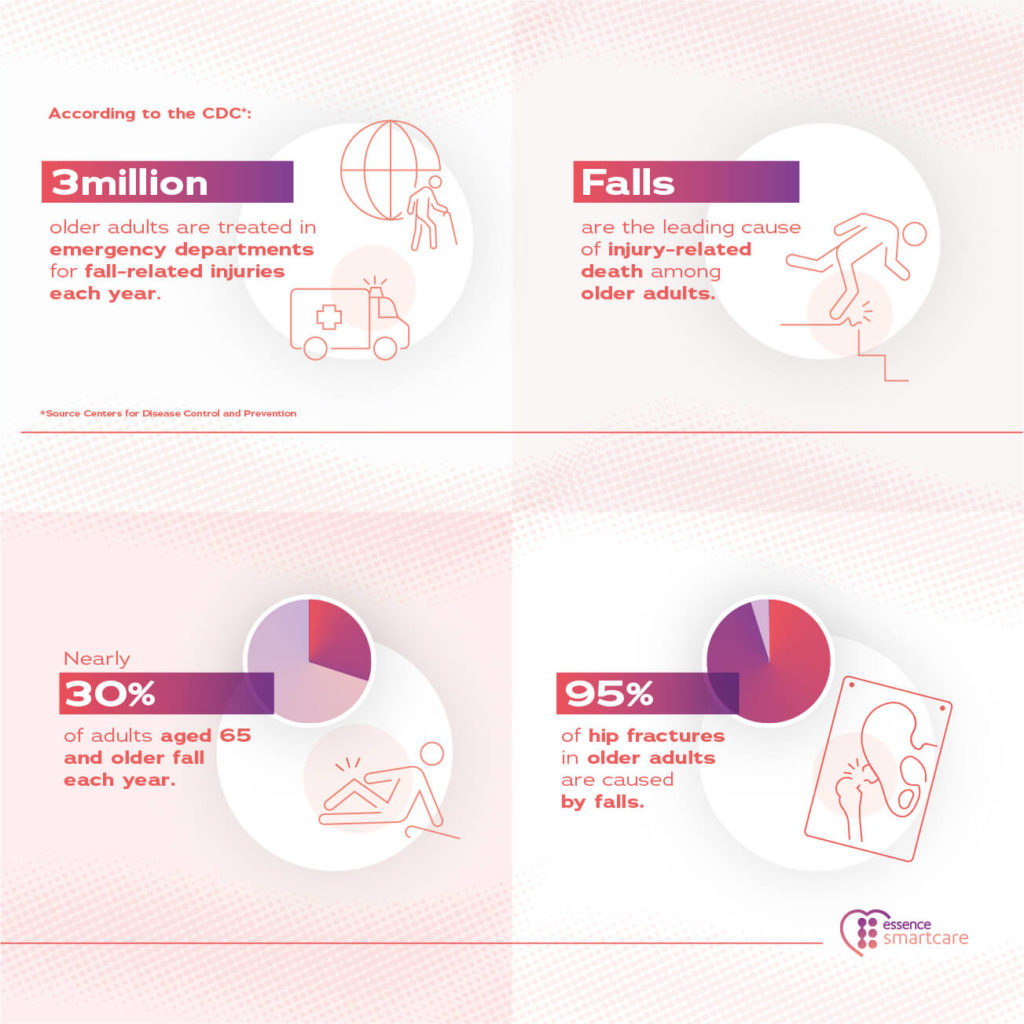 According to the CDC*:

3million

older adults are treated in emergency departments for fall-related injuries each year.

*Source Centers for Disease Control and Prevention

Falls

are the leading cause of injury-related death among older adults.

Nearly

30%

of adults aged 65 and older fall each year.

95%

of hip fractures in older adults are caused by falls.

essence smartcare