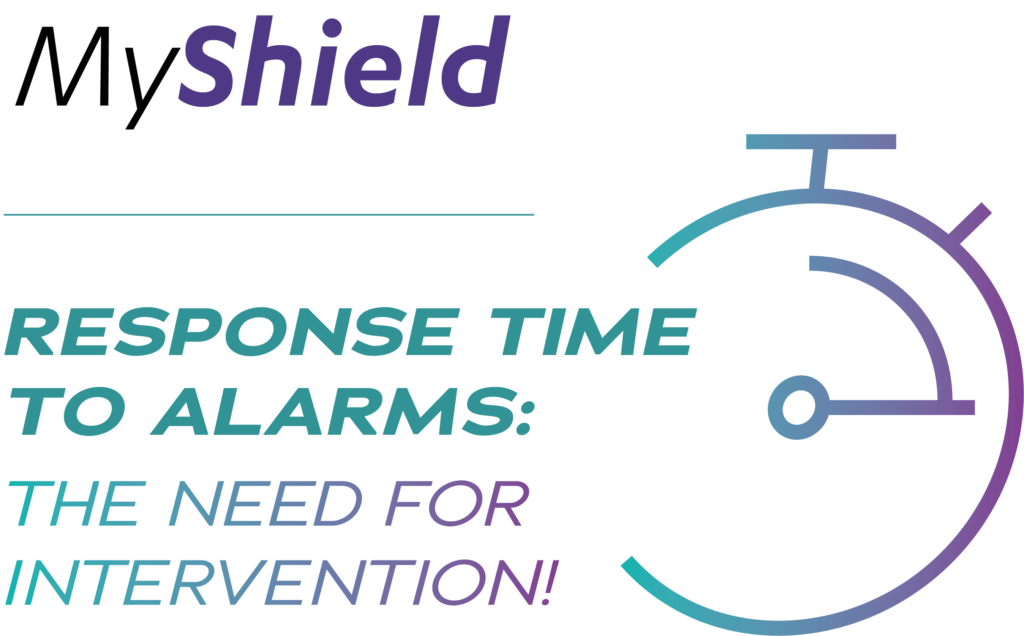 MyShield

RESPONSE TIME TO ALARMS:

THE NEED FOR INTERVENTION!