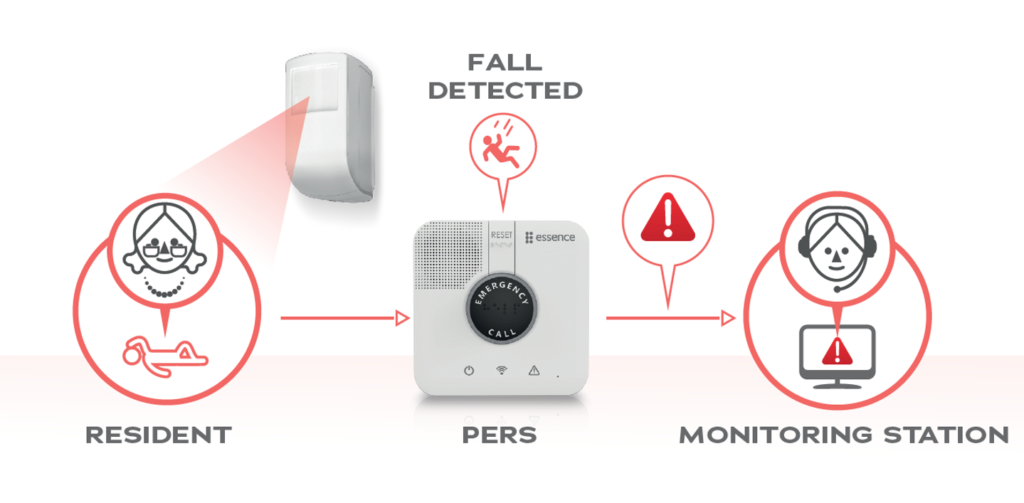 FALL DETECTED

RESET

essence

EMERGENCY

CALL

RESIDENT

PERS

MONITORING STATION