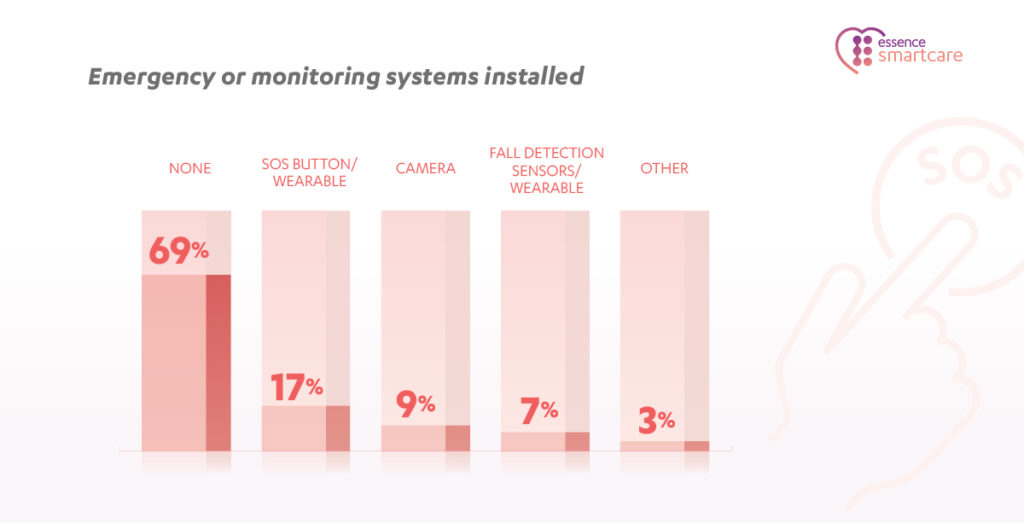 essence smartcare

Emergency or monitoring systems installed

NONE
69%

SOS BUTTON/ WEARABLE
17%

CAMERA
9%

FALL DETECTION SENSORS/ WEARABLE
7%

OTHER
3%

SOS