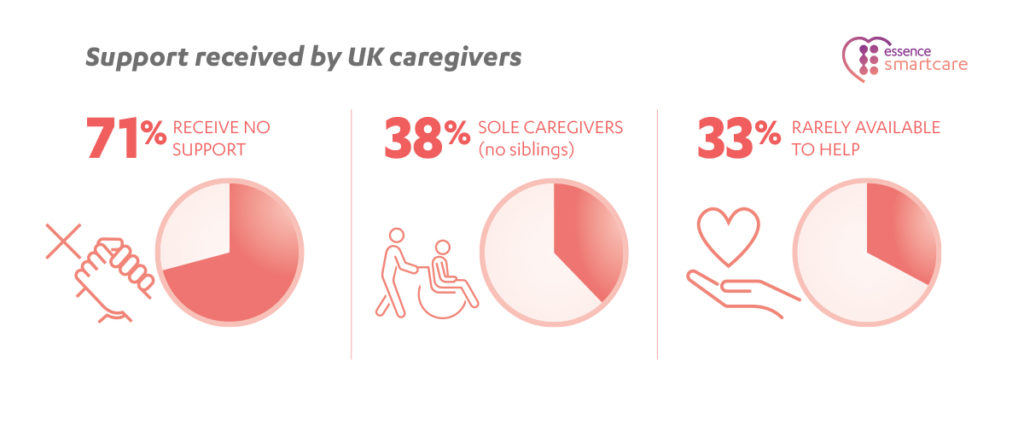 Support received by UK caregivers

essence smartcare

71% RECEIVE NO SUPPORT

38% SOLE CAREGIVERS (no siblings)

33% RARELY AVAILABLE TO HELP